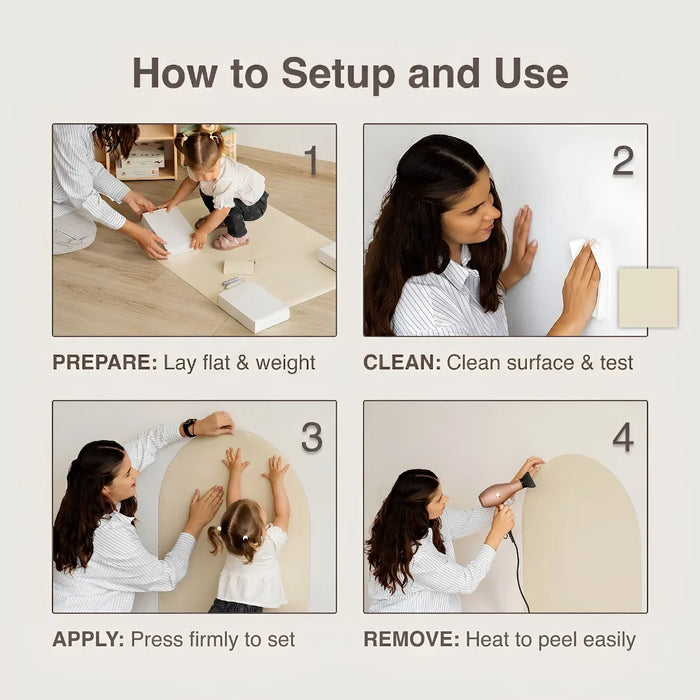 How to Setup and Use

1

PREPARE: Lay flat & weight

2

CLEAN: Clean surface & test

3

APPLY: Press firmly to set

4

REMOVE: Heat to peel easily